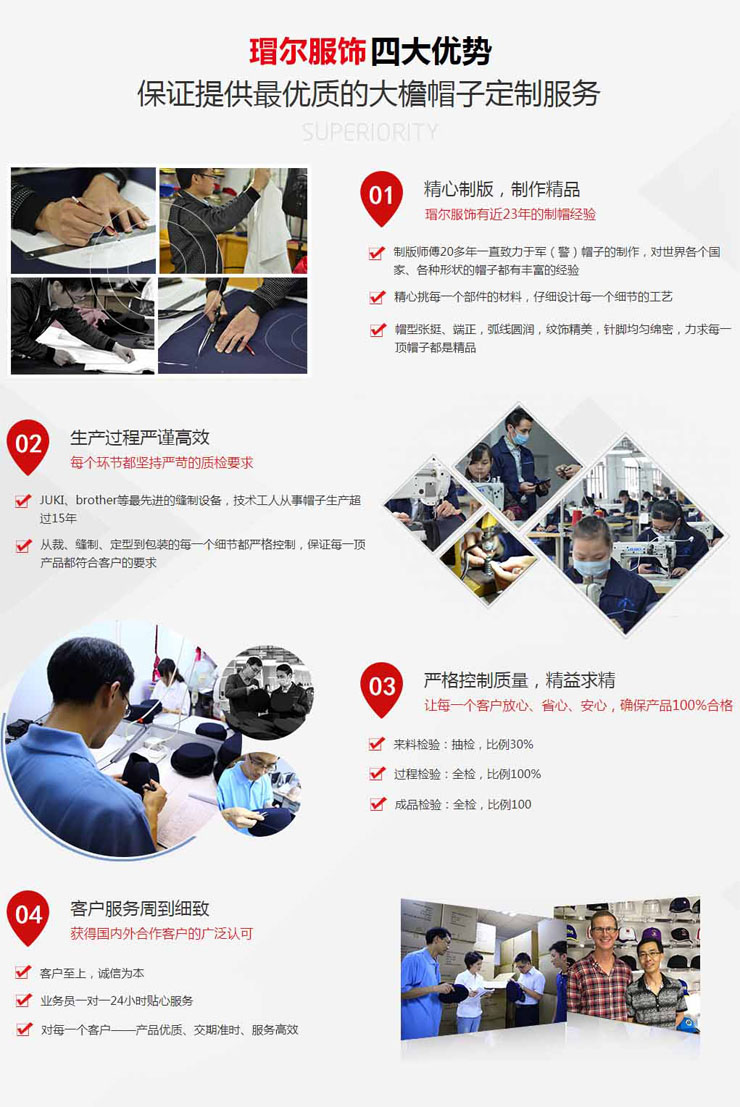 瑁尔服饰四大优势
保证提供最优质的大檐帽子定制服务
SUPERIORITY

01
精心制版，制作精品
瑁尔服饰有近23年的制帽经验

制版师傅20多年一直致力于军（警）帽子的制作，对世界各个国家、各种形状的帽子都有丰富的经验

精心挑每一个部件的材料，仔细设计每一个细节的工艺

帽型张挺、端正，弧线圆润，纹饰精美，针脚均匀绵密，力求每一顶帽子都是精品

02
生产过程严谨高效
每个环节都坚持严苛的质检要求

JUKI、brother等最先进的缝制设备，技术工人从事帽子生产超过15年

从裁、缝制、定型到包装的每一个细节都严格控制，保证每一顶产品都符合客户的要求

03
严格控制质量，精益求精
让每一个客户放心、省心、安心，确保产品100%合格

来料检验：抽检，比例30%

过程检验：全检，比例100%

成品检验：全检，比例100

04
客户服务周到细致
获得国内外合作客户的广泛认可

客户至上，诚信为本

业务员一对一24小时贴心服务

对每一个客户——产品优质、交期准时、服务高效